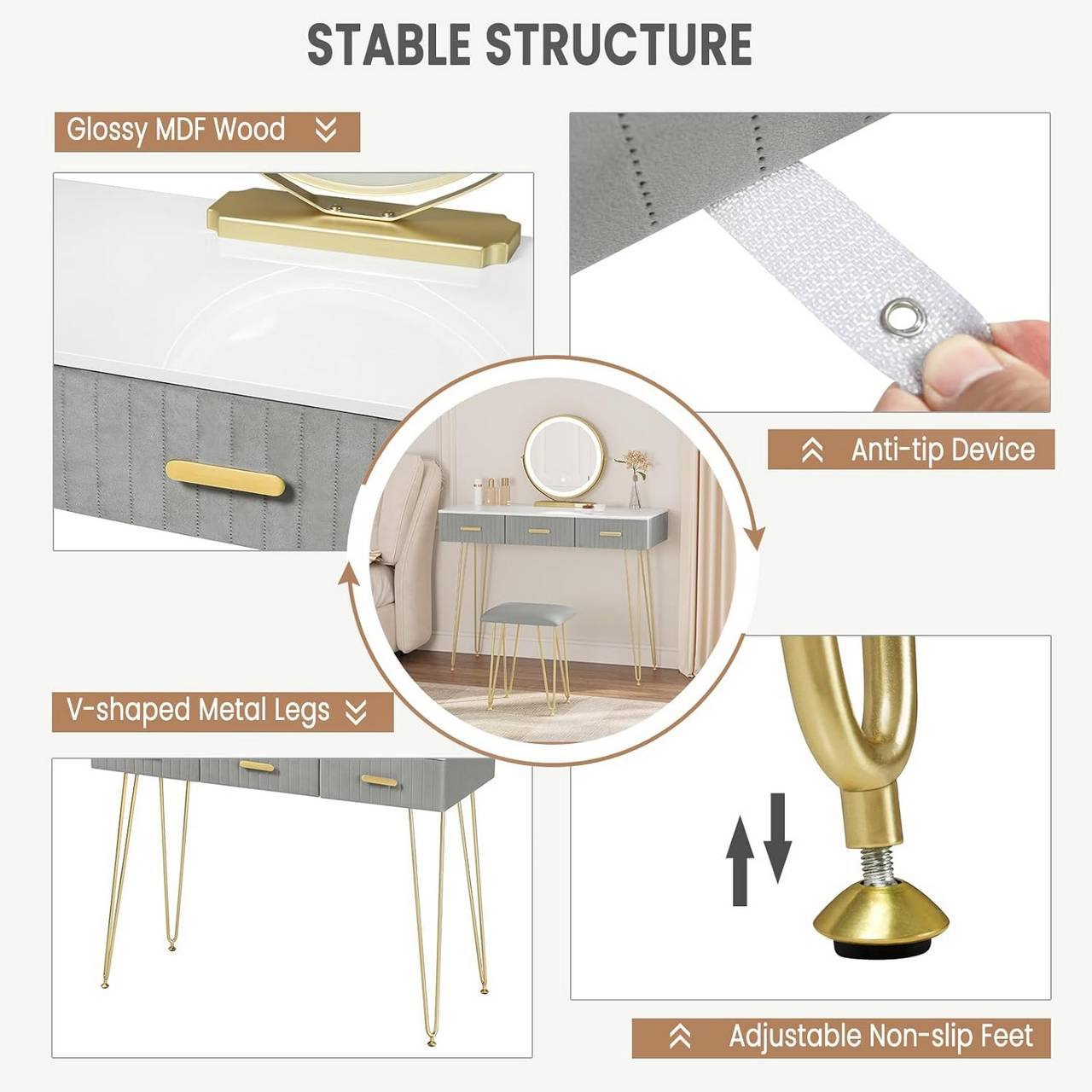 STABLE STRUCTURE

Glossy MDF Wood

Anti-tip Device

V-shaped Metal Legs

Adjustable Non-slip Feet